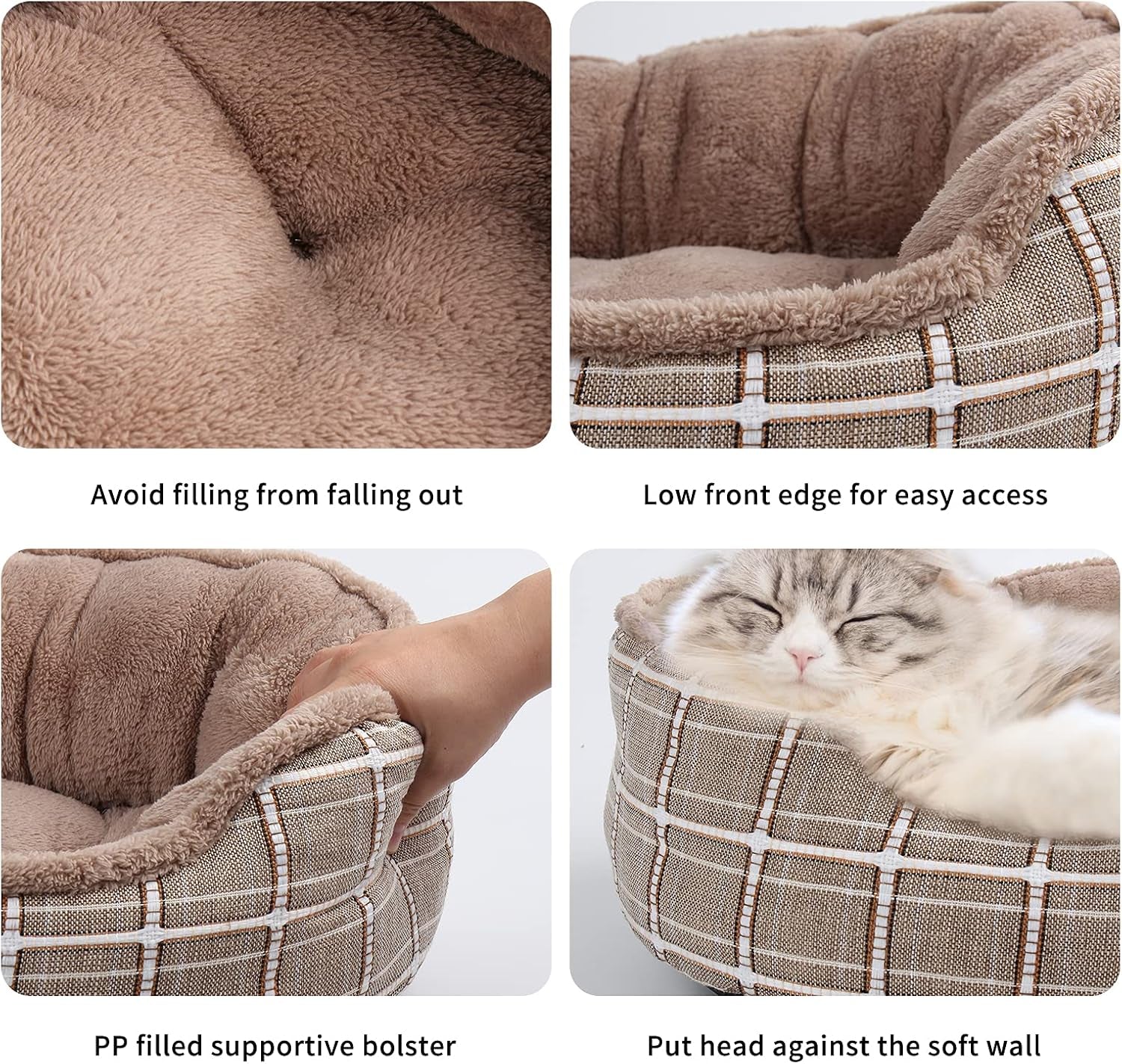 Avoid filling from falling out

Low front edge for easy access

PP filled supportive bolster

Put head against the soft wall